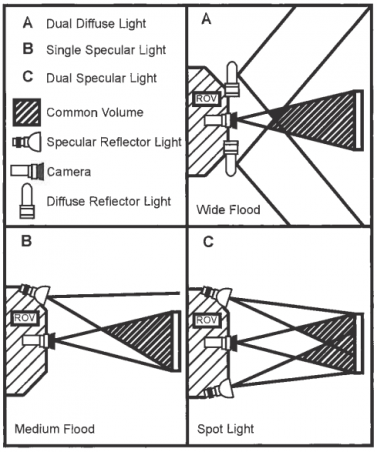 A Dual Diffuse Light

B Single Specular Light

C Dual Specular Light

Common Volume

Specular Reflector Light

Camera

Diffuse Reflector Light

A

ROV

Wide Flood

B

ROV

Medium Flood

C

ROV

Spot Light